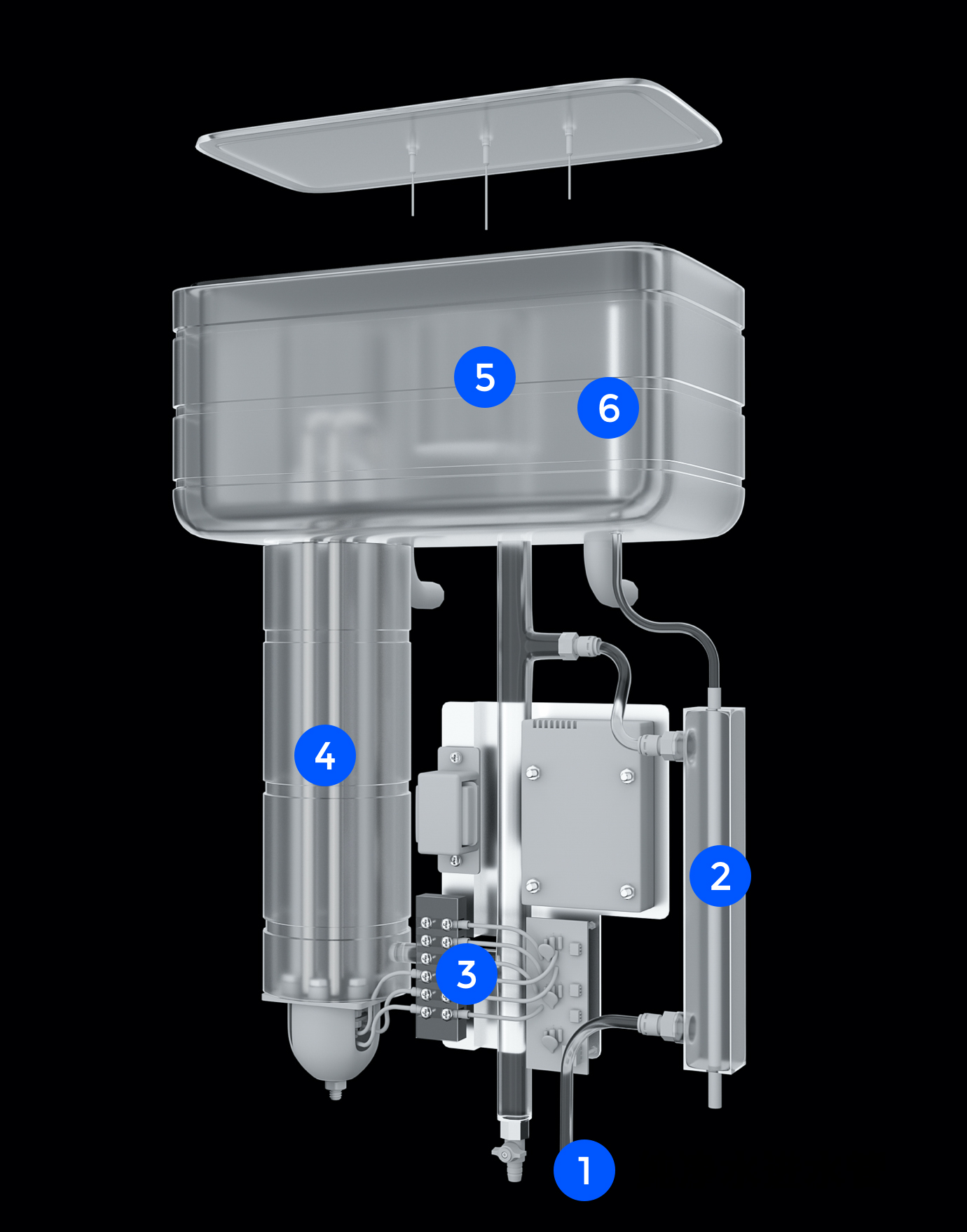 5
6
4
2
3
1