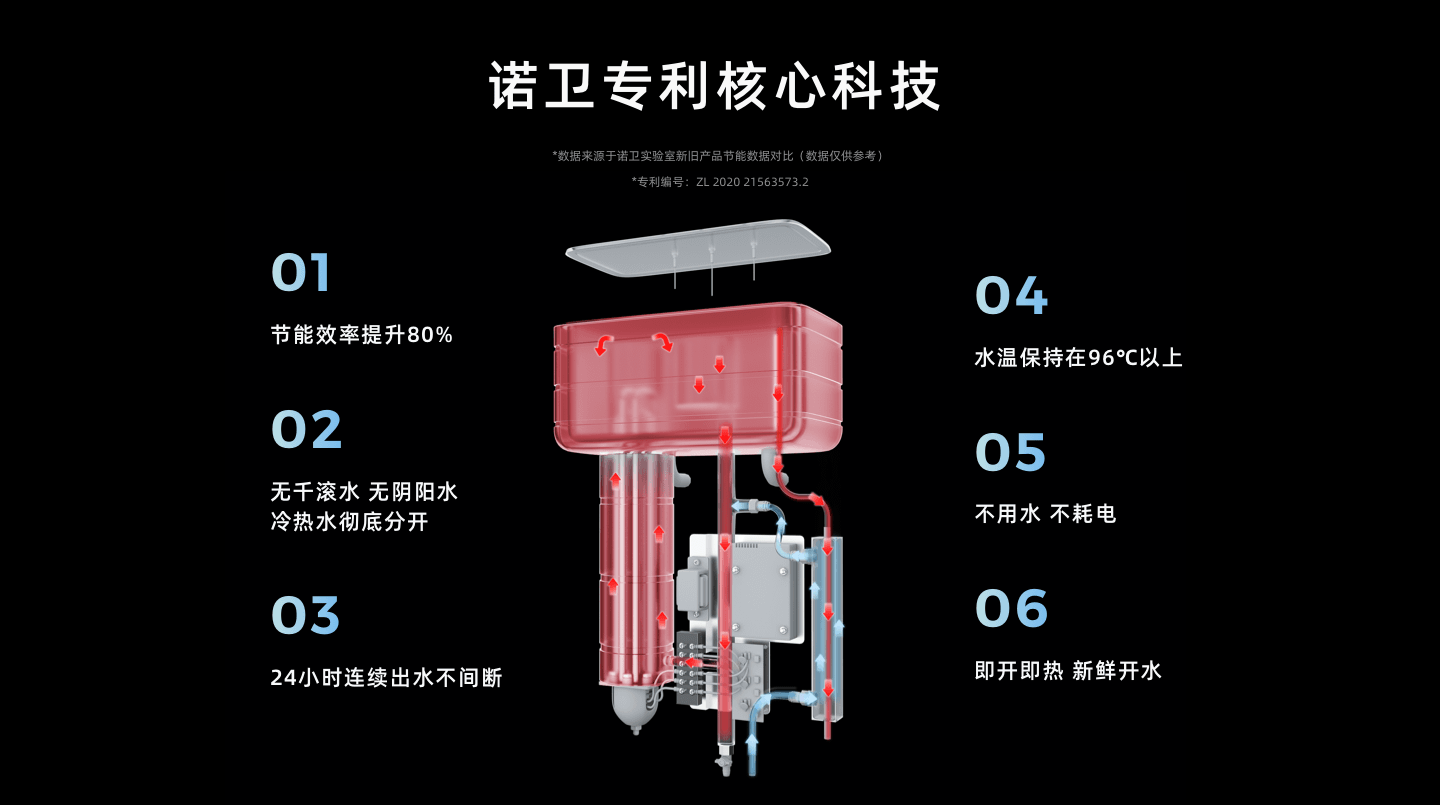 诺卫专利核心科技

*数据来源于诺卫实验室新旧产品节能数据对比（数据仅供参考）

*专利编号：ZL 2020 21563573.2

01

节能效率提升80%

02

无千滚水 无阴阳水
冷热水彻底分开

03

24小时连续出水不间断

04

水温保持在96℃以上

05

不用水 不耗电

06

即开即热 新鲜开水